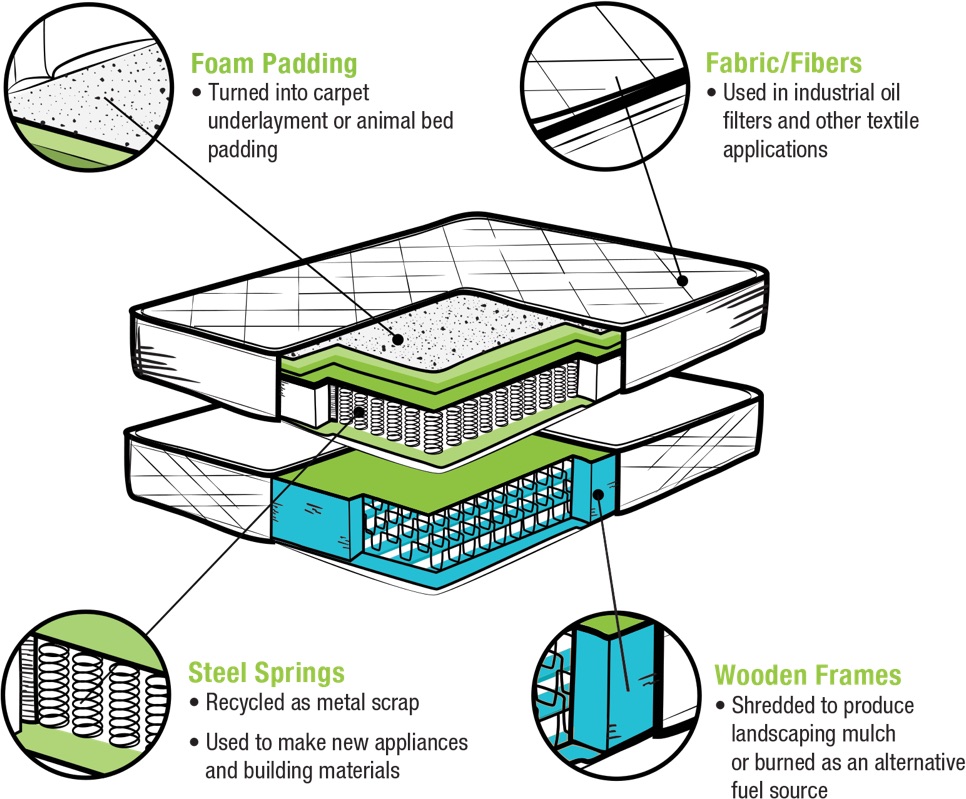 Foam Padding
• Turned into carpet underlayment or animal bed padding

Fabric/Fibers
• Used in industrial oil filters and other textile applications

Steel Springs
• Recycled as metal scrap
• Used to make new appliances and building materials

Wooden Frames
• Shredded to produce landscaping mulch or burned as an alternative fuel source